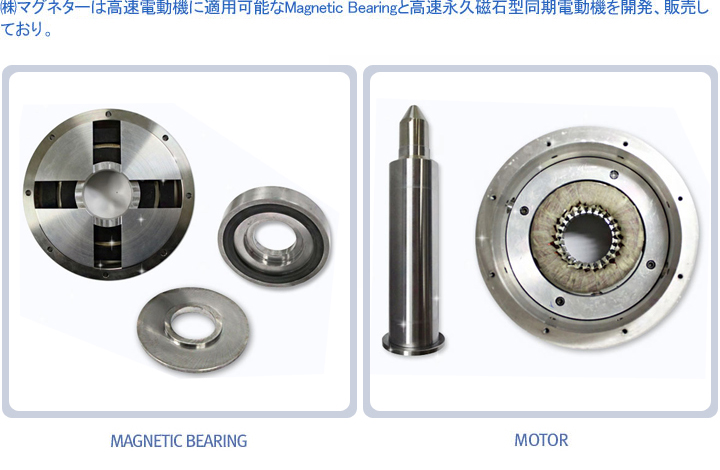 ㈱マグネターは高速電動機に適用可能なMagnetic Bearingと高速永久磁石型同期電動機を開発、販売しており。

MAGNETIC BEARING

MOTOR